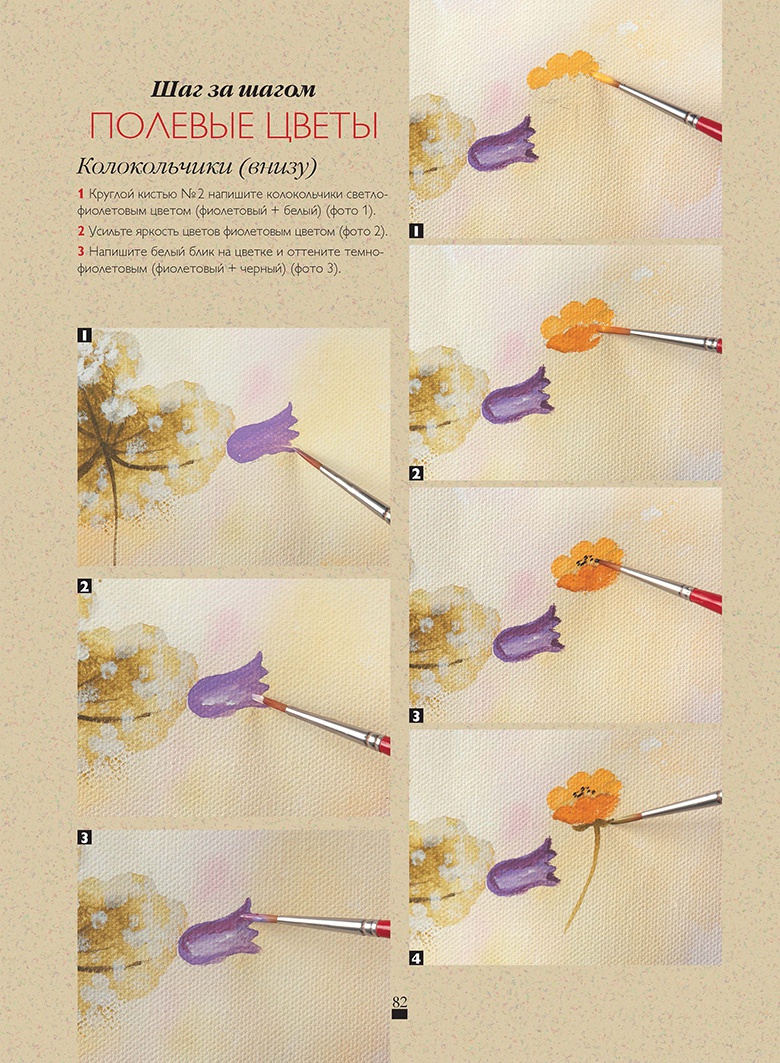 Шаг за шагом
ПОЛЕВЫЕ ЦВЕТЫ

Колокольчики (внизу)

1 Круглой кистью №2 напишите колокольчики светло-фиолетовым цветом (фиолетовый + белый) (фото 1).

2 Усильте яркость цветов фиолетовым цветом (фото 2).

3 Напишите белый блик на цветке и оттените темно-фиолетовым (фиолетовый + черный) (фото 3).

1

2

3

1

2

3

4

82